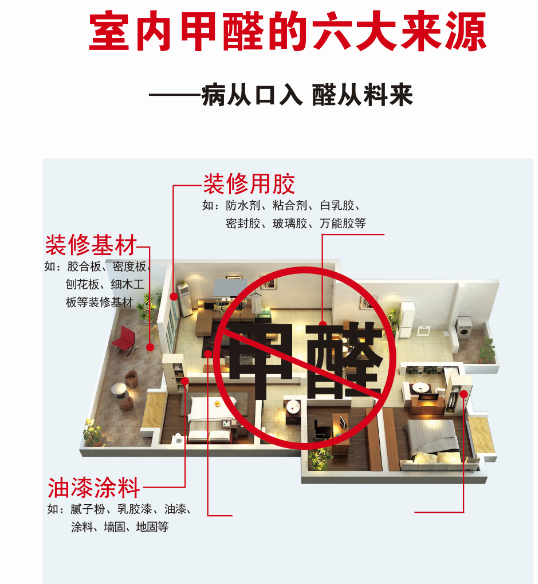 室内甲醛的六大来源

——病从口入 醛从料来

装修用胶
如：防水剂、粘合剂、白乳胶、密封胶、玻璃胶、万能胶等

装修基材
如：胶合板、密度板、刨花板、细木工板等装修基材

甲醛

油漆涂料
如：腻子粉、乳胶漆、油漆、涂料、墙固、地固等