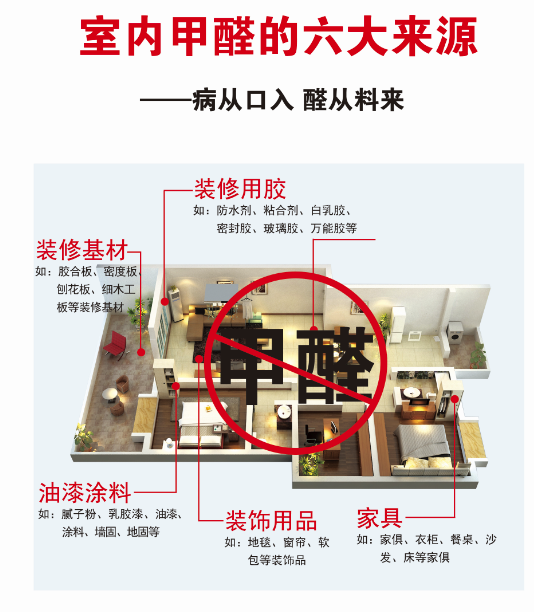 室内甲醛的六大来源

——病从口入 醛从料来

装修用胶
如：防水剂、粘合剂、白乳胶、密封胶、玻璃胶、万能胶等

装修基材
如：胶合板、密度板、刨花板、细木工板等装修基材

甲醛

油漆涂料
如：腻子粉、乳胶漆、油漆、涂料、墙固、地固等

装饰用品
如：地毯、窗帘、软包等装饰品

家具
如：家俱、衣柜、餐桌、沙发、床等家俱