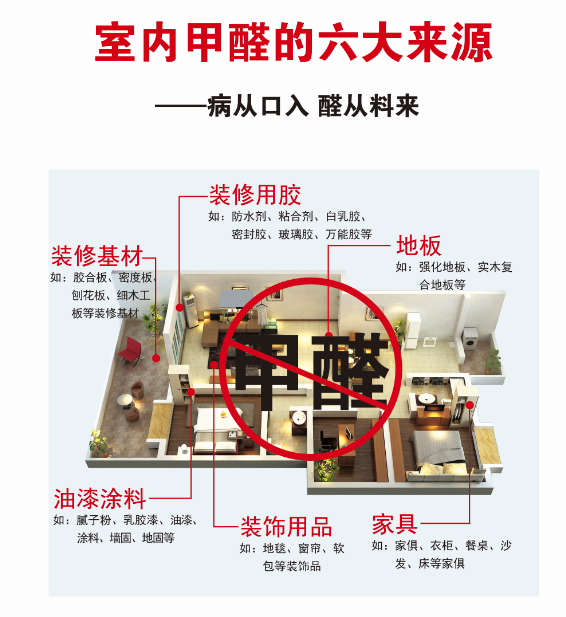 室内甲醛的六大来源

——病从口入 醛从料来

装修用胶
如：防水剂、粘合剂、白乳胶、密封胶、玻璃胶、万能胶等

装修基材
如：胶合板、密度板、刨花板、细木工板等装修基材

地板
如：强化地板、实木复合地板等

甲醛

油漆涂料
如：腻子粉、乳胶漆、油漆、涂料、墙固、地固等

装饰用品
如：地毯、窗帘、软包等装饰品

家具
如：家俱、衣柜、餐桌、沙发、床等家俱