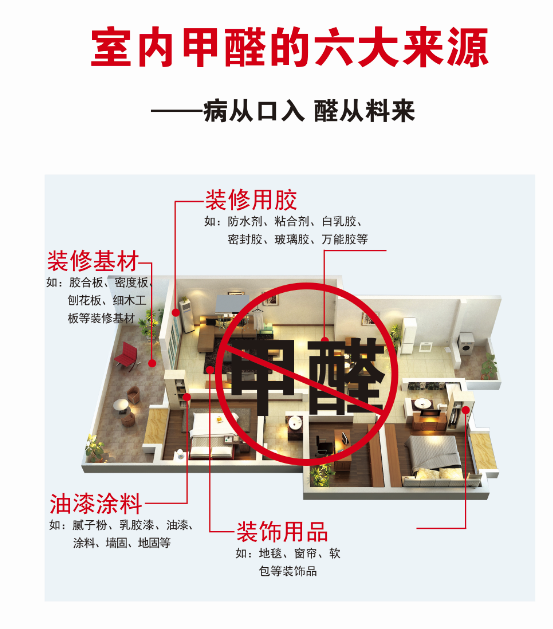 室内甲醛的六大来源

——病从口入 醛从料来

装修用胶
如：防水剂、粘合剂、白乳胶、密封胶、玻璃胶、万能胶等

装修基材
如：胶合板、密度板、刨花板、细木工板等装修基材

甲醛

油漆涂料
如：腻子粉、乳胶漆、油漆、涂料、墙固、地固等

装饰用品
如：地毯、窗帘、软包等装饰品